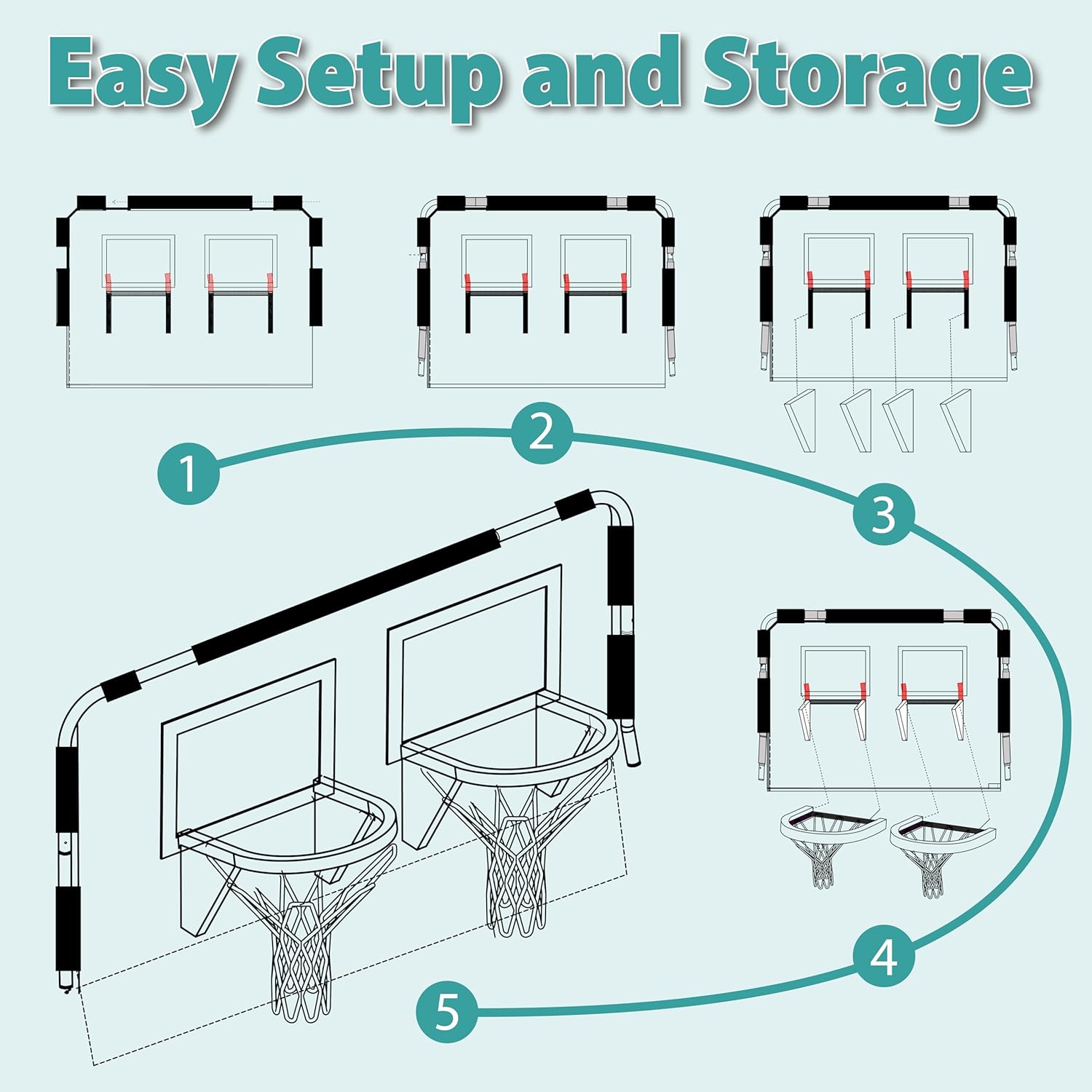 Easy Setup and Storage

1

2

3

4

5