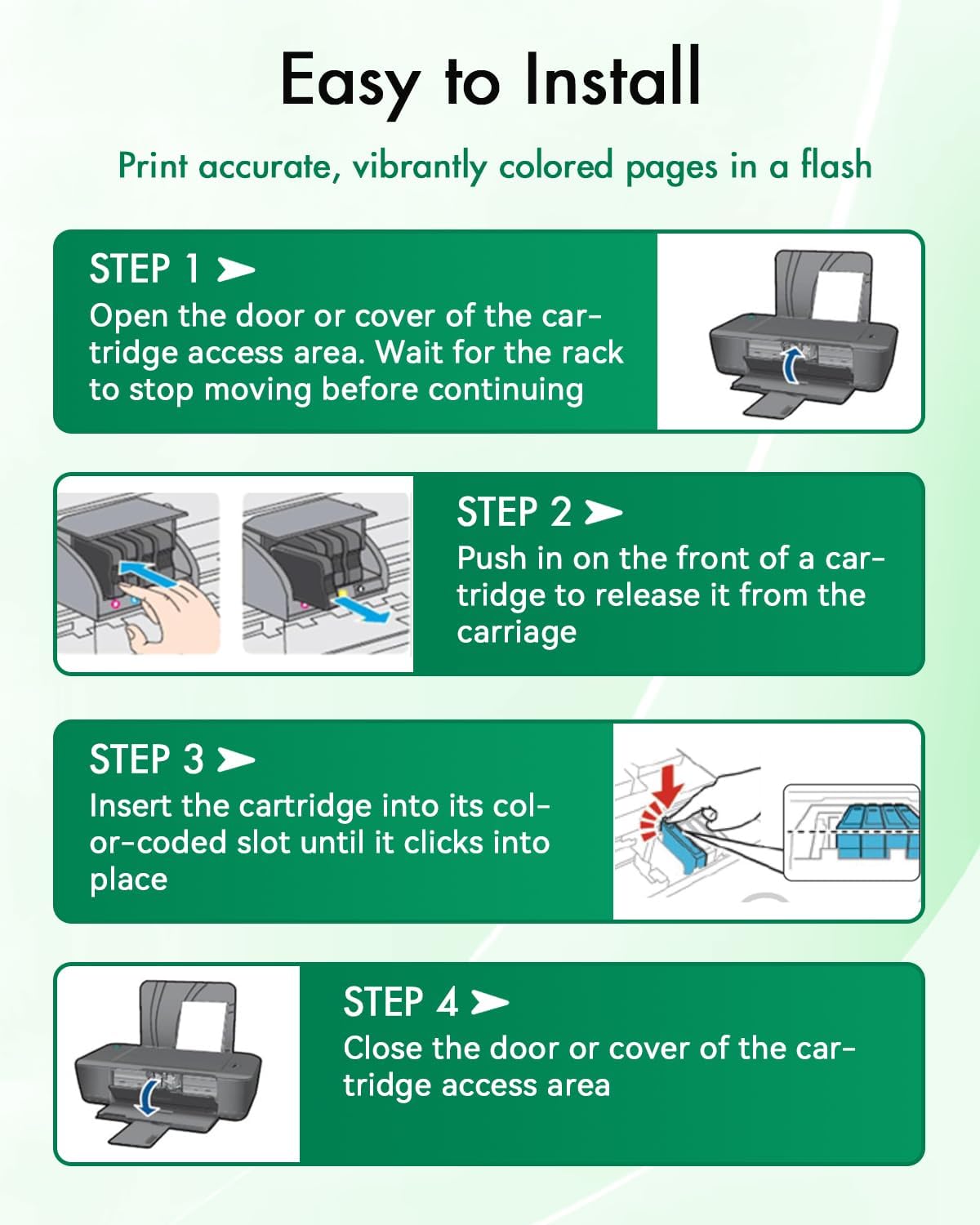 Easy to Install

Print accurate, vibrantly colored pages in a flash

STEP 1

Open the door or cover of the cartridge access area. Wait for the rack to stop moving before continuing

STEP 2

Push in on the front of a cartridge to release it from the carriage

STEP 3

Insert the cartridge into its color-coded slot until it clicks into place

STEP 4

Close the door or cover of the cartridge access area