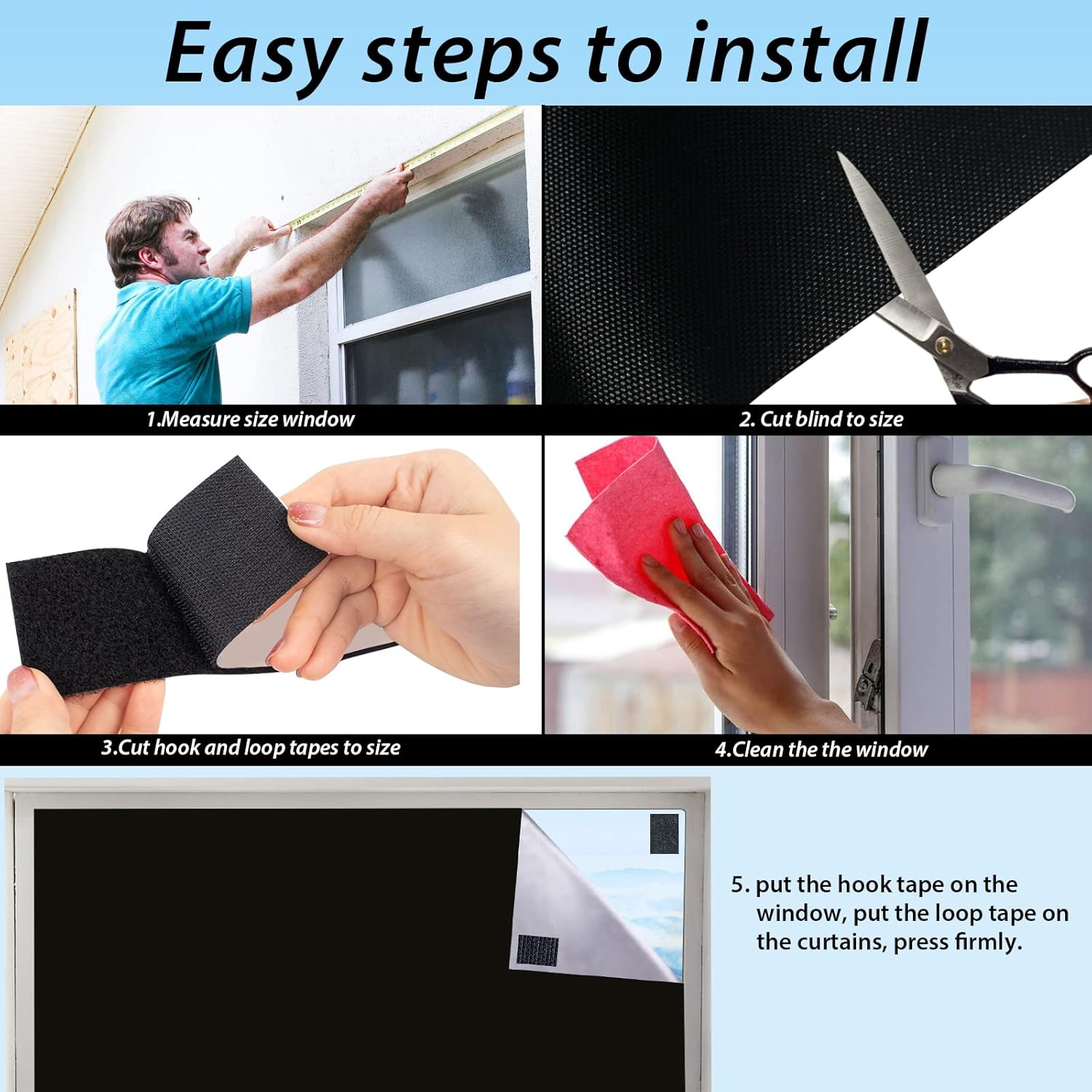 Easy steps to install

1.Measure size window

2. Cut blind to size

3.Cut hook and loop tapes to size

4.Clean the the window

5. put the hook tape on the window, put the loop tape on the curtains, press firmly.