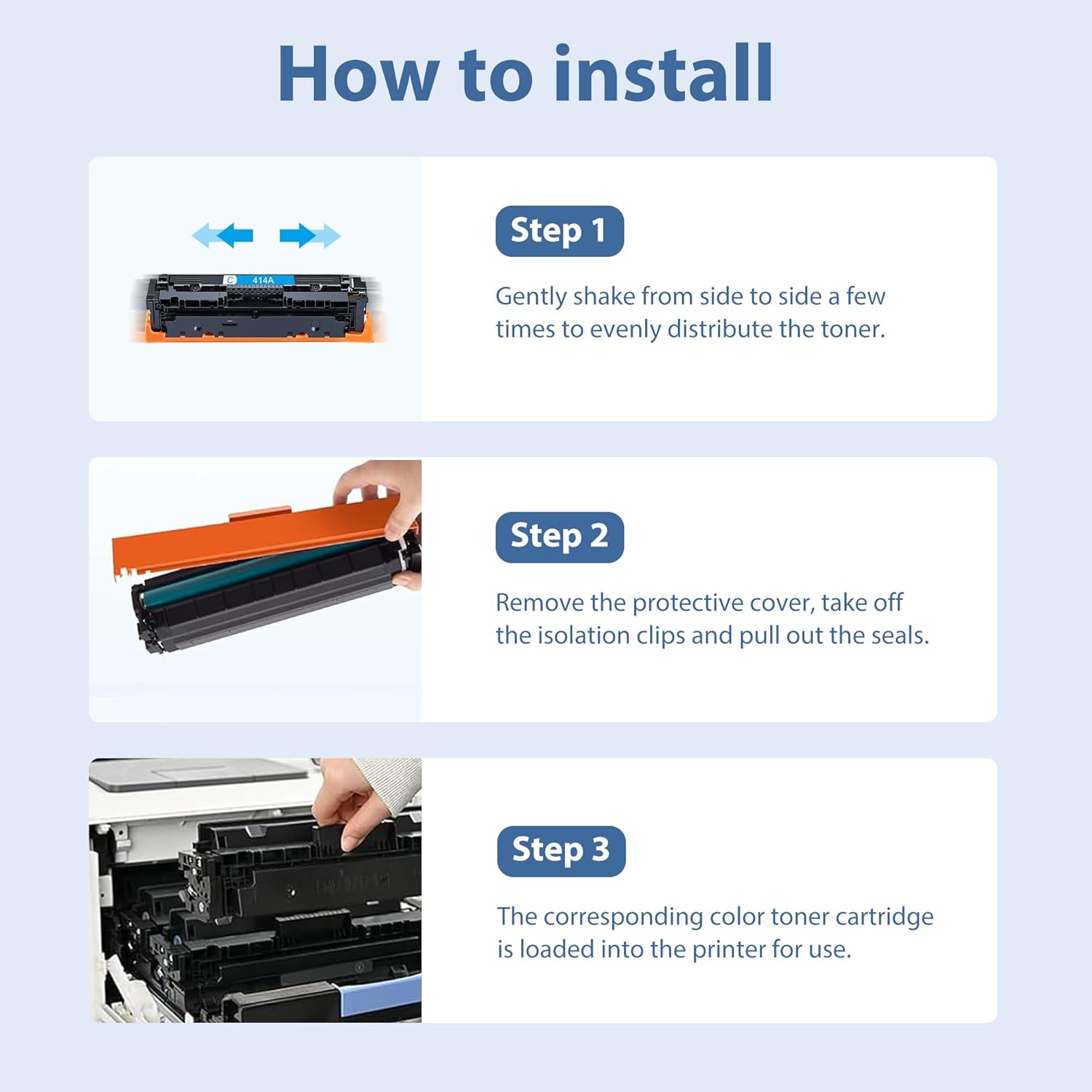 How to install

C 414A

Step 1

Gently shake from side to side a few times to evenly distribute the toner.

Step 2

Remove the protective cover, take off the isolation clips and pull out the seals.

Step 3

The corresponding color toner cartridge is loaded into the printer for use.