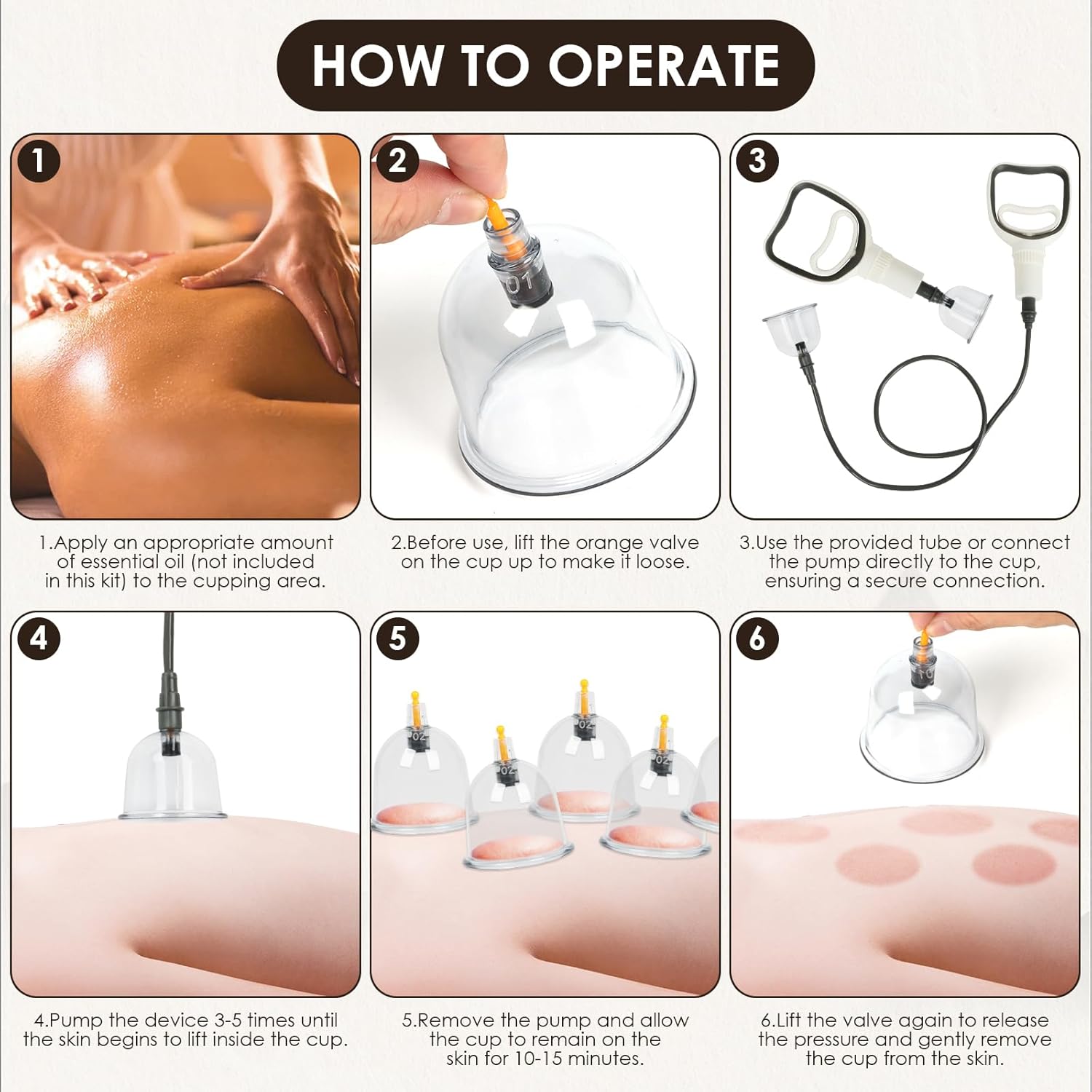 HOW TO OPERATE

1

2

01

3

1.Apply an appropriate amount of essential oil (not included in this kit) to the cupping area.

2.Before use, lift the orange valve on the cup up to make it loose.

3.Use the provided tube or connect the pump directly to the cup, ensuring a secure connection.

4

5

02

02

02

02

6

4.Pump the device 3-5 times until the skin begins to lift inside the cup.

5.Remove the pump and allow the cup to remain on the skin for 10-15 minutes.

6.Lift the valve again to release the pressure and gently remove the cup from the skin.