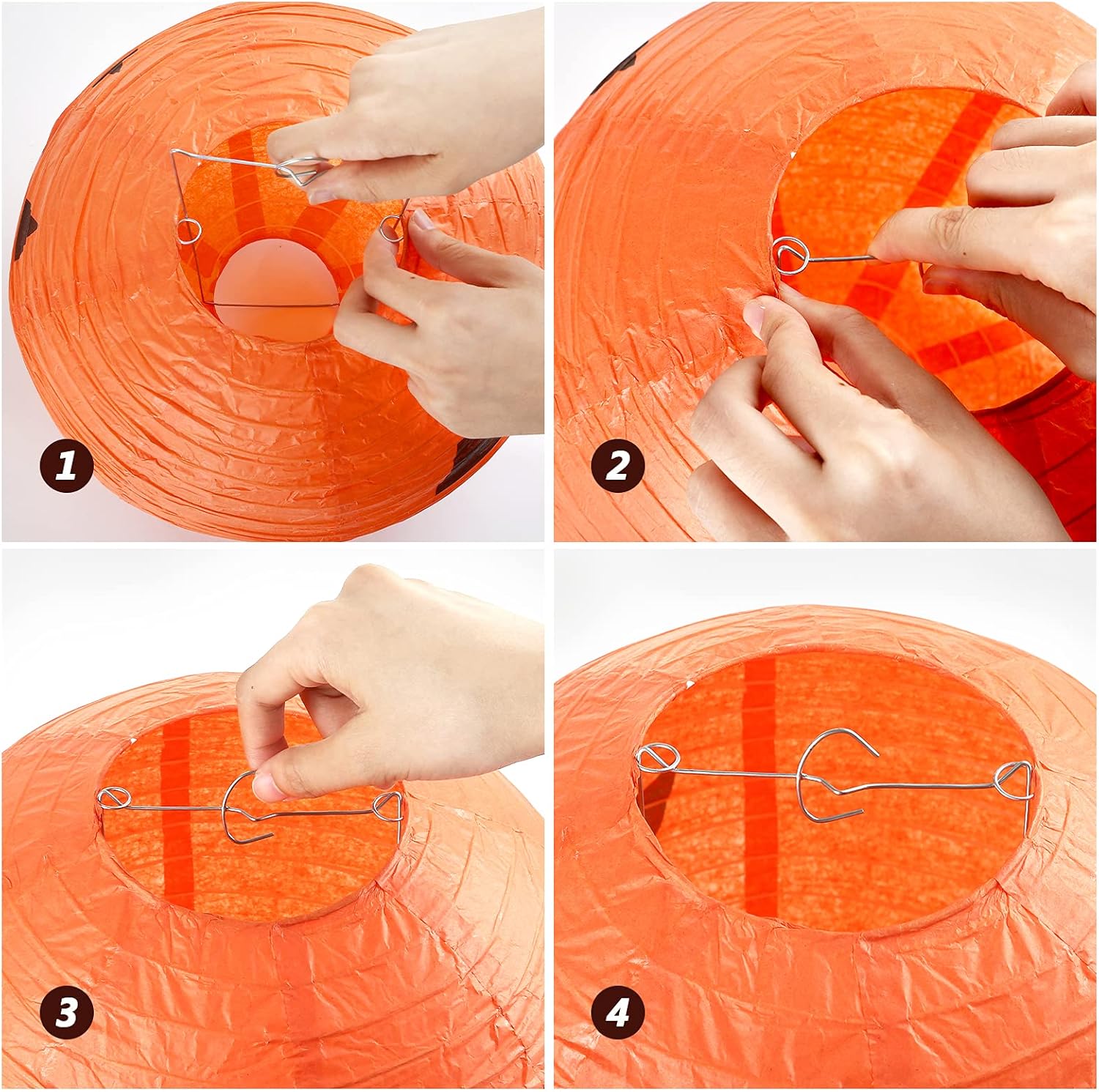 1

2

3

4