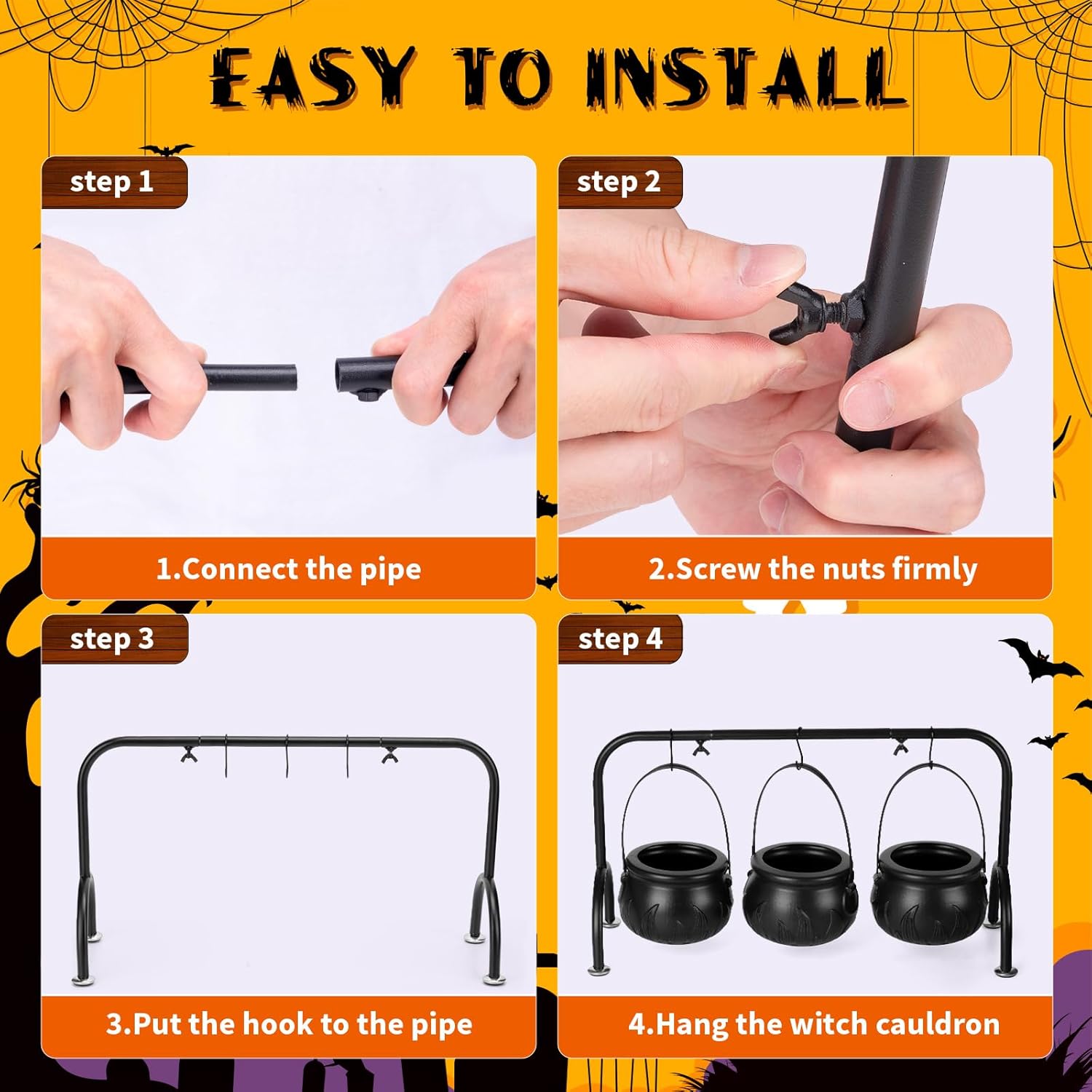 EASY TO INSTALL

step 1

1.Connect the pipe

step 2

2.Screw the nuts firmly

step 3

3.Put the hook to the pipe

step 4

4.Hang the witch cauldron