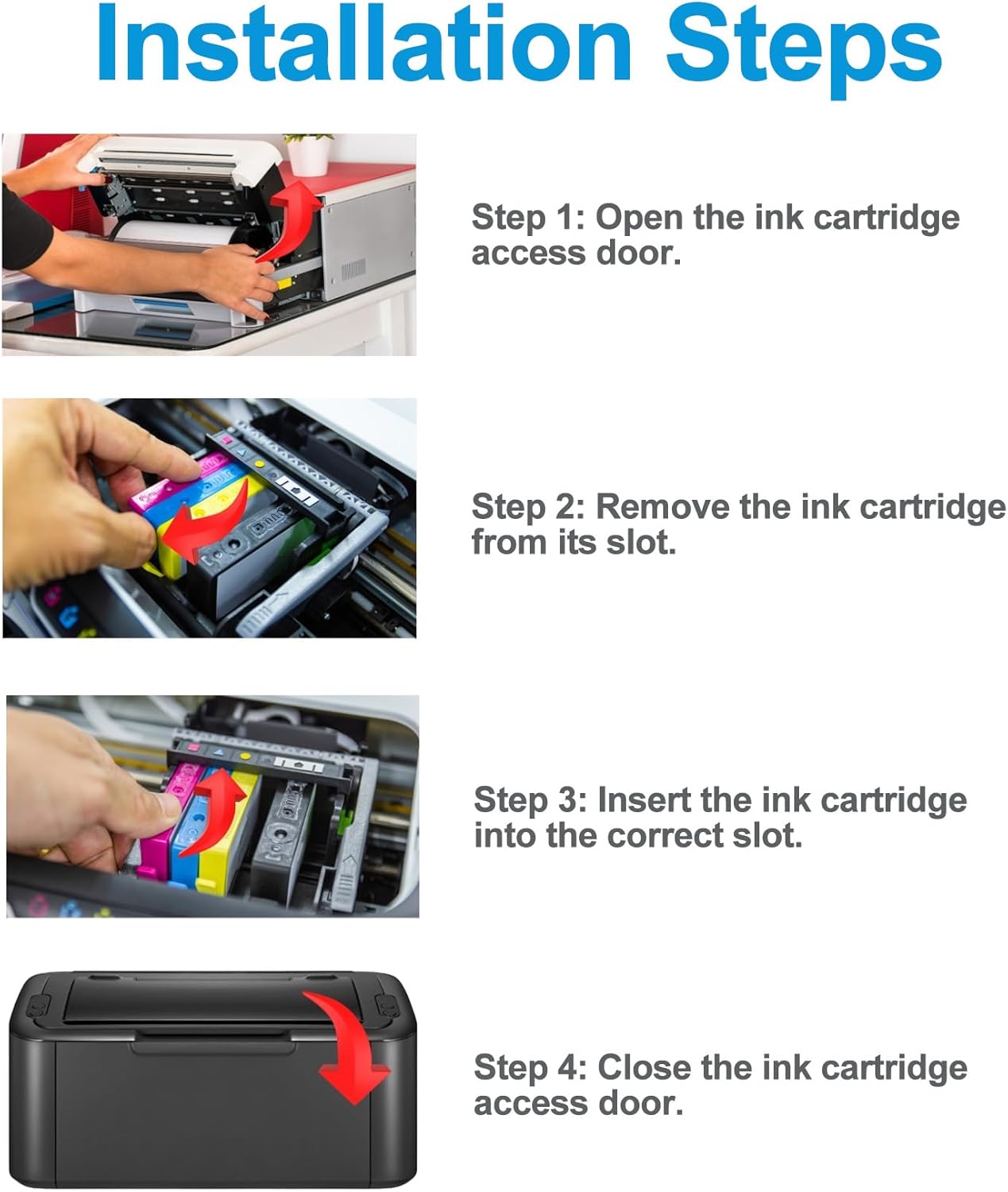 Installation Steps

Step 1: Open the ink cartridge access door.

Step 2: Remove the ink cartridge from its slot.

Step 3: Insert the ink cartridge into the correct slot.

Step 4: Close the ink cartridge access door.