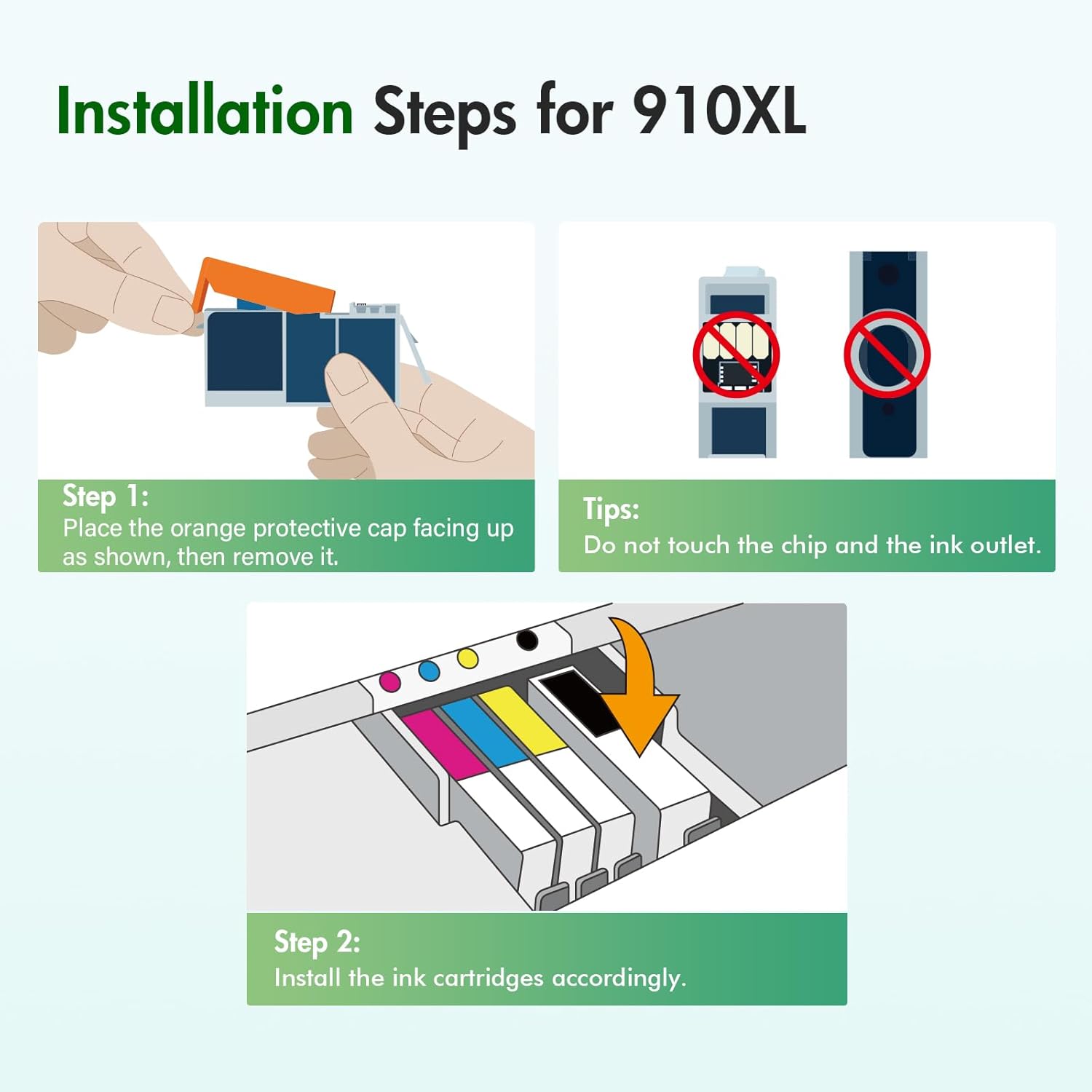 Installation Steps for 910XL

Step 1:
Place the orange protective cap facing up as shown, then remove it.

Tips:
Do not touch the chip and the ink outlet.

Step 2:
Install the ink cartridges accordingly.