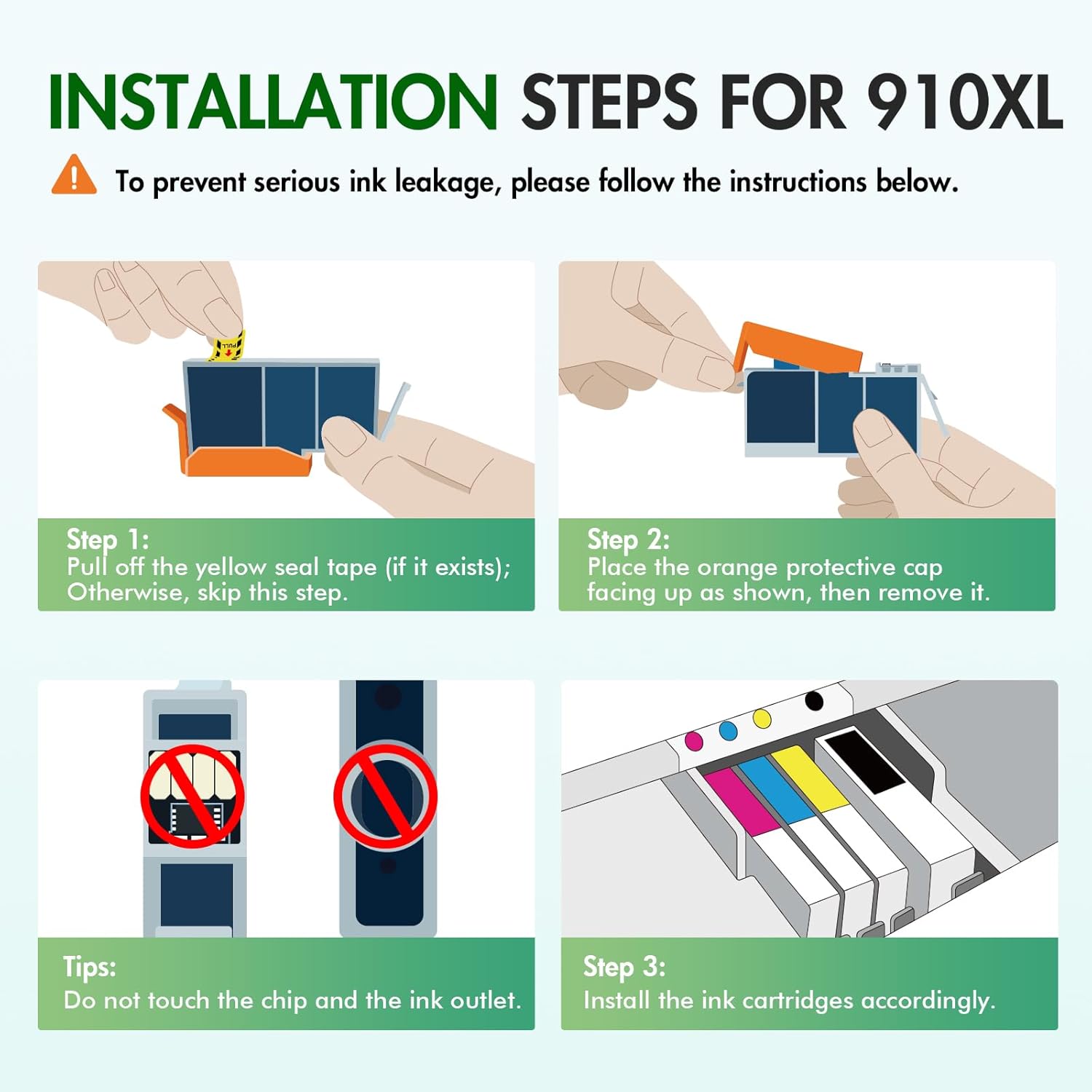 INSTALLATION STEPS FOR 910XL

To prevent serious ink leakage, please follow the instructions below.

PULL

Step 1:
Pull off the yellow seal tape (if it exists); Otherwise, skip this step.

Step 2:
Place the orange protective cap facing up as shown, then remove it.

Tips:
Do not touch the chip and the ink outlet.

Step 3:
Install the ink cartridges accordingly.