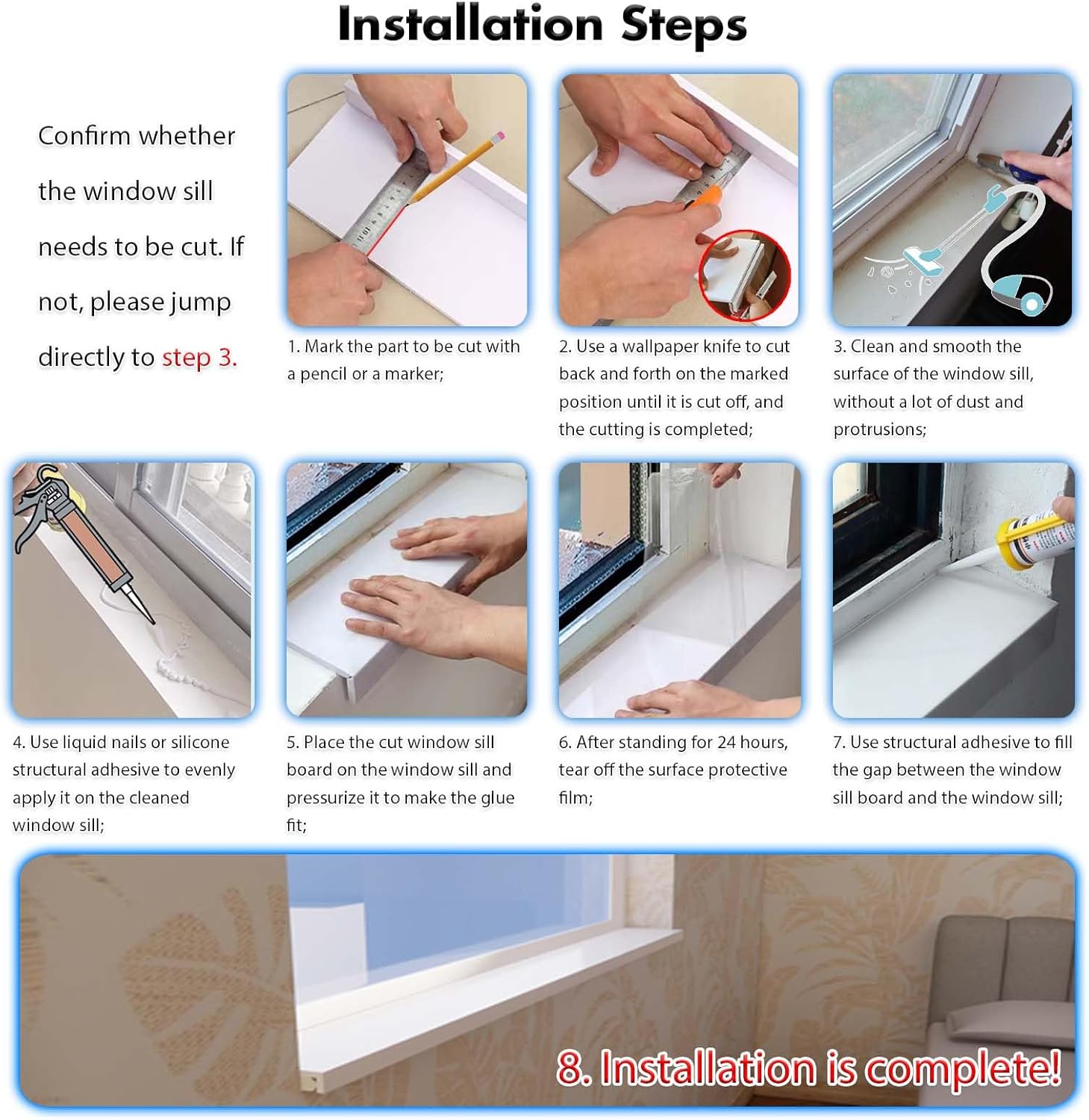 Installation Steps

Confirm whether the window sill needs to be cut. If not, please jump directly to step 3.

1. Mark the part to be cut with a pencil or a marker;

2. Use a wallpaper knife to cut back and forth on the marked position until it is cut off, and the cutting is completed;

3. Clean and smooth the surface of the window sill, without a lot of dust and protrusions;

4. Use liquid nails or silicone structural adhesive to evenly apply it on the cleaned window sill;

5. Place the cut window sill board on the window sill and pressurize it to make the glue fit;

6. After standing for 24 hours, tear off the surface protective film;

7. Use structural adhesive to fill the gap between the window sill board and the window sill;

8. Installation is complete!