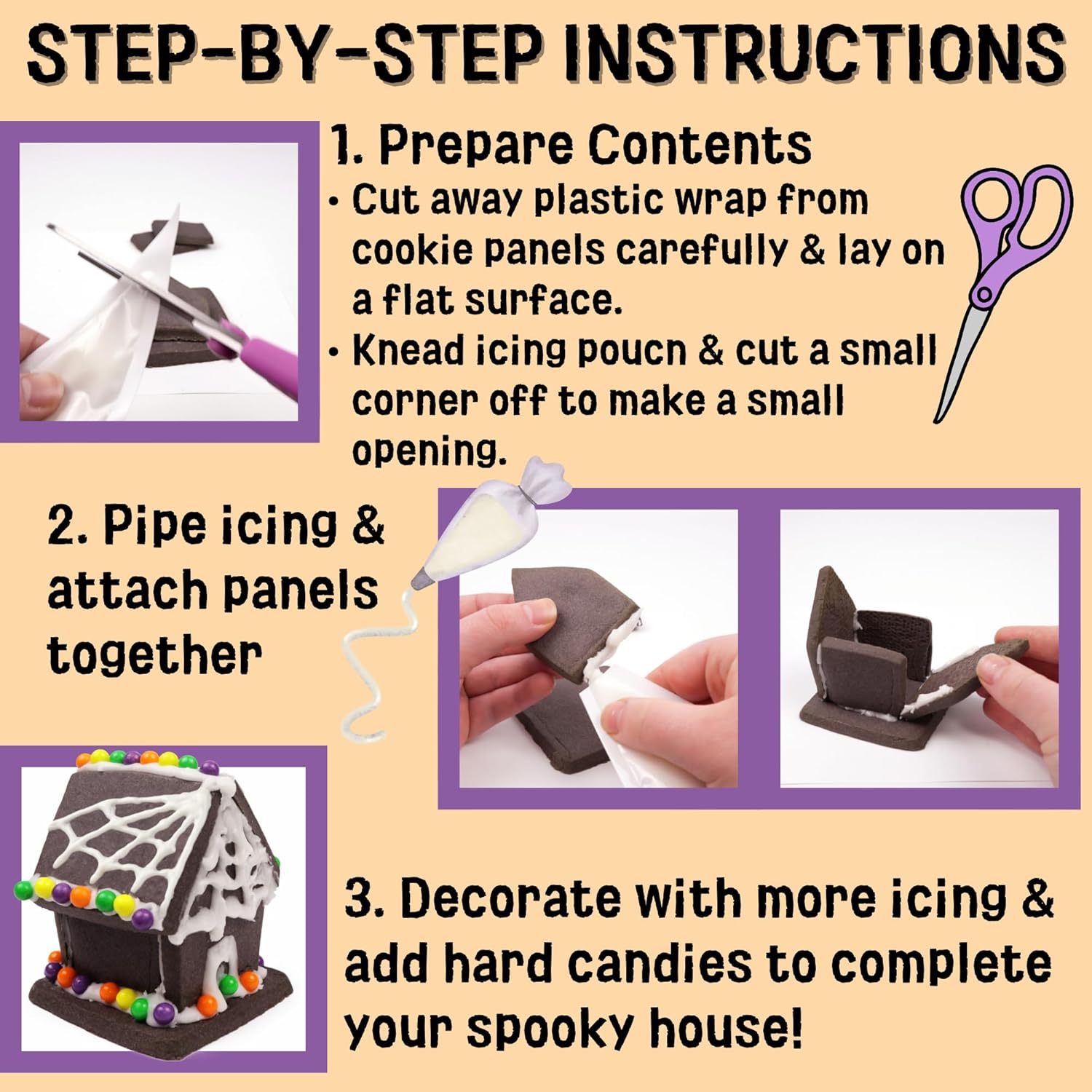 STEP-BY-STEP INSTRUCTIONS

1. Prepare Contents
• Cut away plastic wrap from cookie panels carefully & lay on a flat surface.
• Knead icing poucn & cut a small corner off to make a small opening.

2. Pipe icing & attach panels together

3. Decorate with more icing & add hard candies to complete your spooky house!